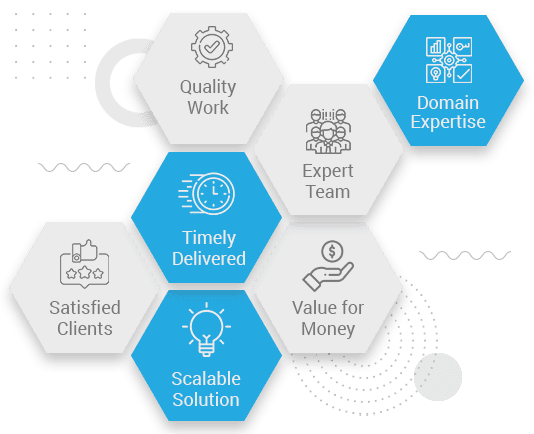 Quality Work

Domain Expertise

Expert Team

Timely Delivered

Satisfied Clients

Value for Money

Scalable Solution